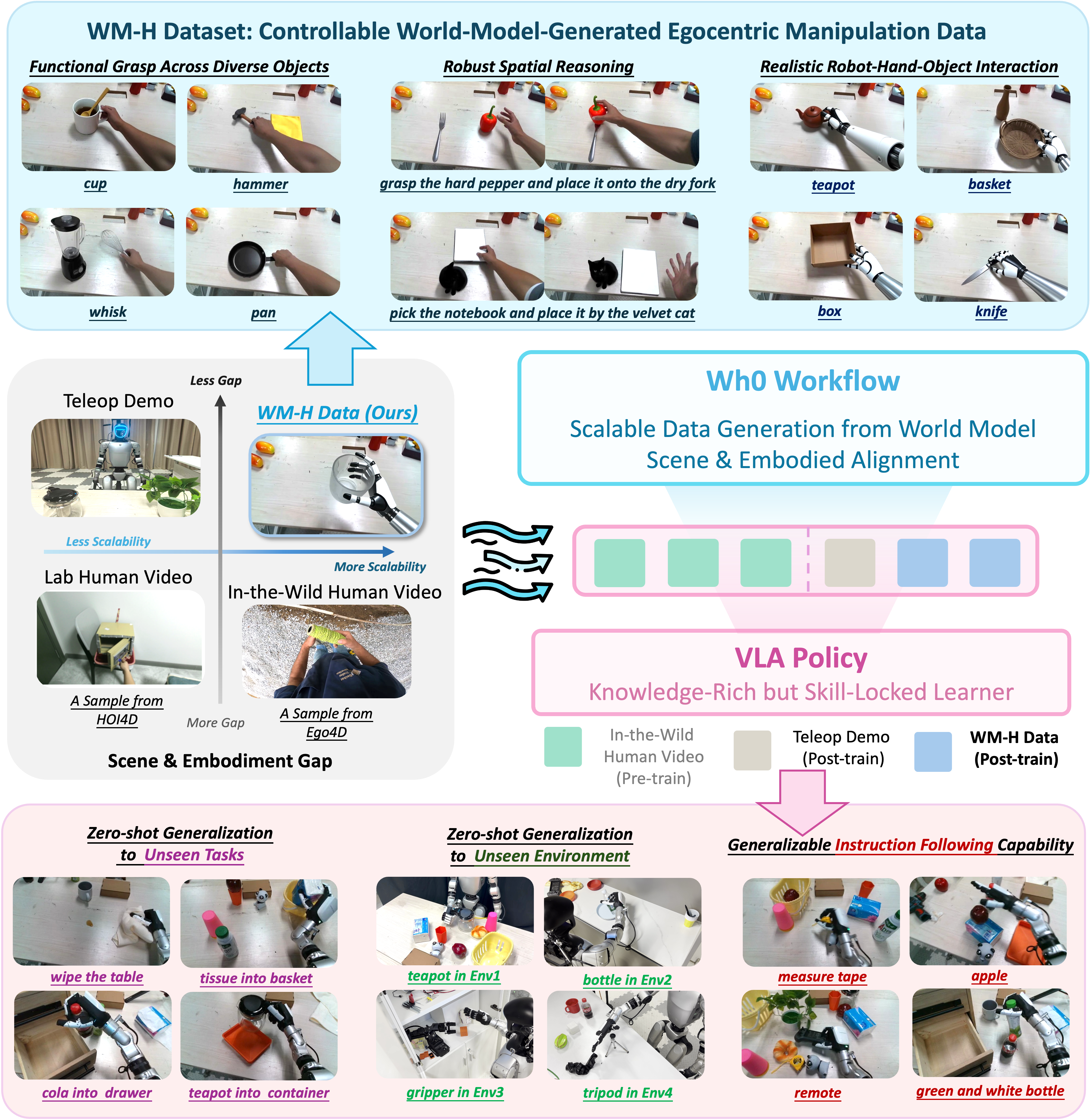 WM-H Dataset: Controllable World-Model-Generated Egocentric Manipulation Data

Functional Grasp Across Diverse Objects

cup

hammer

whisk

pan

Robust Spatial Reasoning

grasp the hard pepper and place it onto the dry fork

pick the notebook and place it by the velvet cat

Realistic Robot-Hand-Object Interaction

teapot

basket

box

knife

Less Gap

Teleop Demo

WM-H Data (Ours)

Less Scalability

More Scalability

Lab Human Video

In-the-Wild Human Video

A Sample from HOI4D

More Gap

A Sample from Ego4D

Scene & Embodiment Gap

Wh0 Workflow

Scalable Data Generation from World Model
Scene & Embodied Alignment

VLA Policy

Knowledge-Rich but Skill-Locked Learner

In-the-Wild Human Video (Pre-train)

Teleop Demo (Post-train)

WM-H Data (Post-train)

Zero-shot Generalization to Unseen Tasks

wipe the table

tissue into basket

cola into drawer

teapot into container

Zero-shot Generalization to Unseen Environment

teapot in Env1

bottle in Env2

gripper in Env3

tripod in Env4

Generalizable Instruction Following Capability

measure tape

apple

remote

green and white bottle